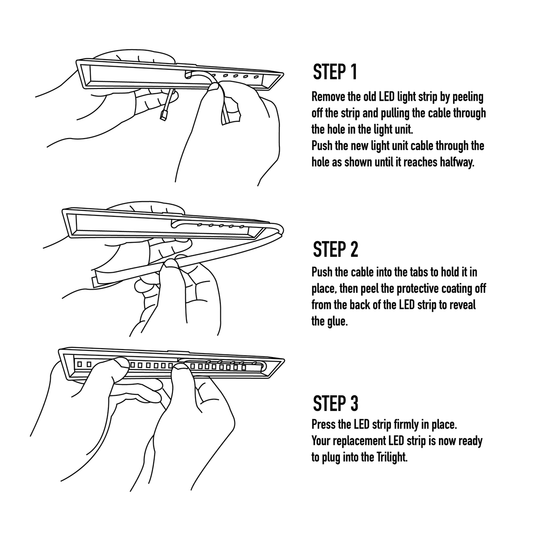 STEP 1

Remove the old LED light strip by peeling off the strip and pulling the cable through the hole in the light unit.
Push the new light unit cable through the hole as shown until it reaches halfway.

STEP 2

Push the cable into the tabs to hold it in place, then peel the protective coating off from the back of the LED strip to reveal the glue.

STEP 3

Press the LED strip firmly in place.
Your replacement LED strip is now ready to plug into the Trilight.